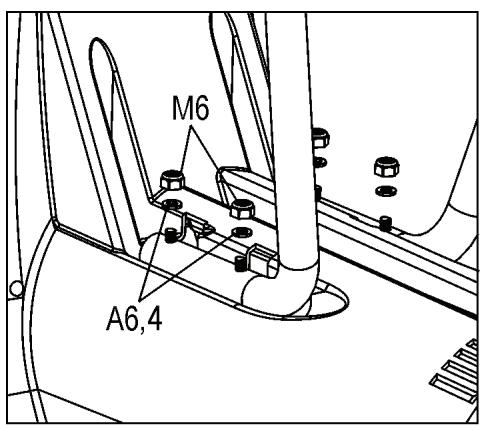 M6

A6,4