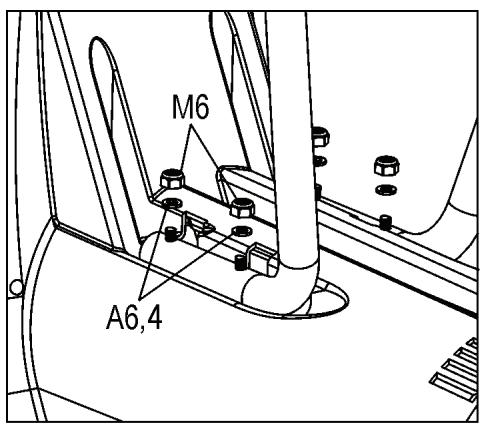 M6

A6,4