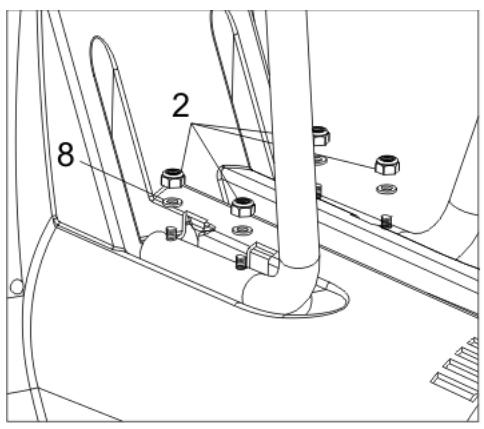 2
8