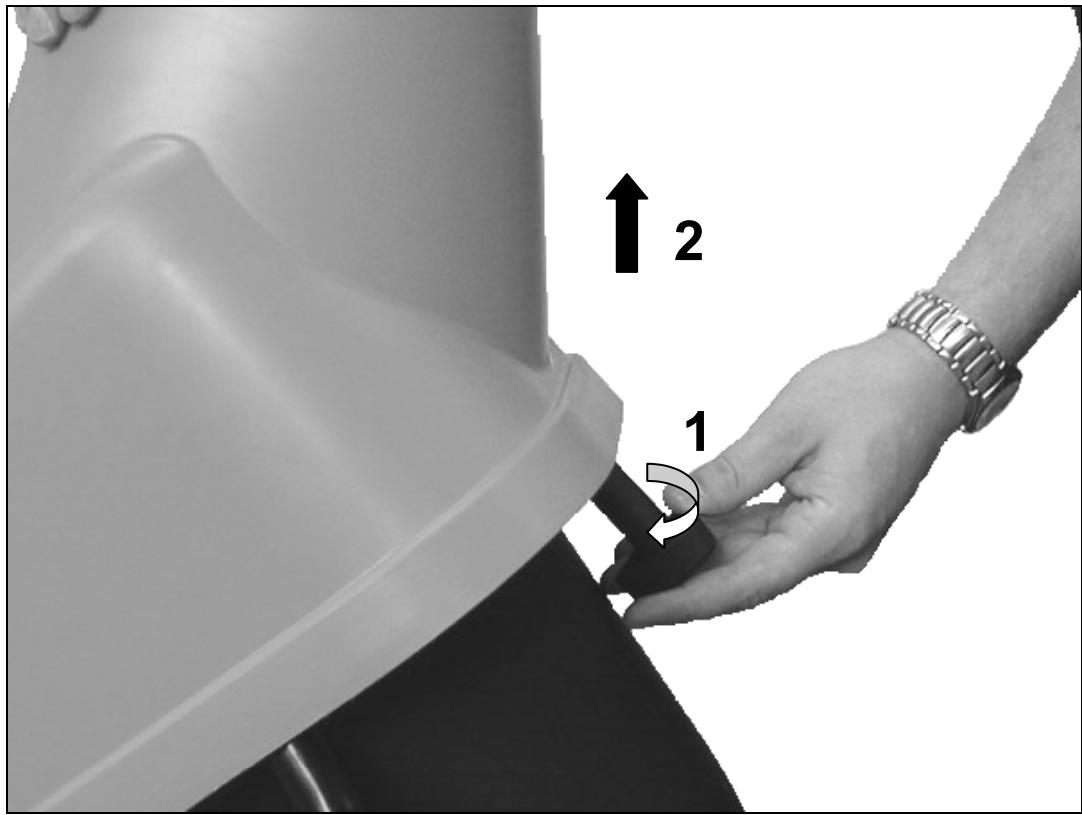 2

1