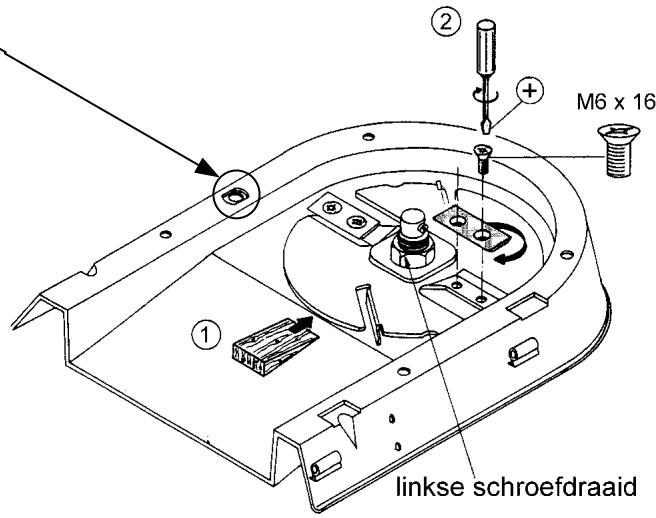 2

+

M6 x 16

1

linkse schroefdraaid