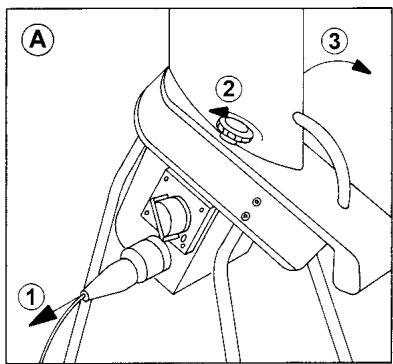 A
3
2
1