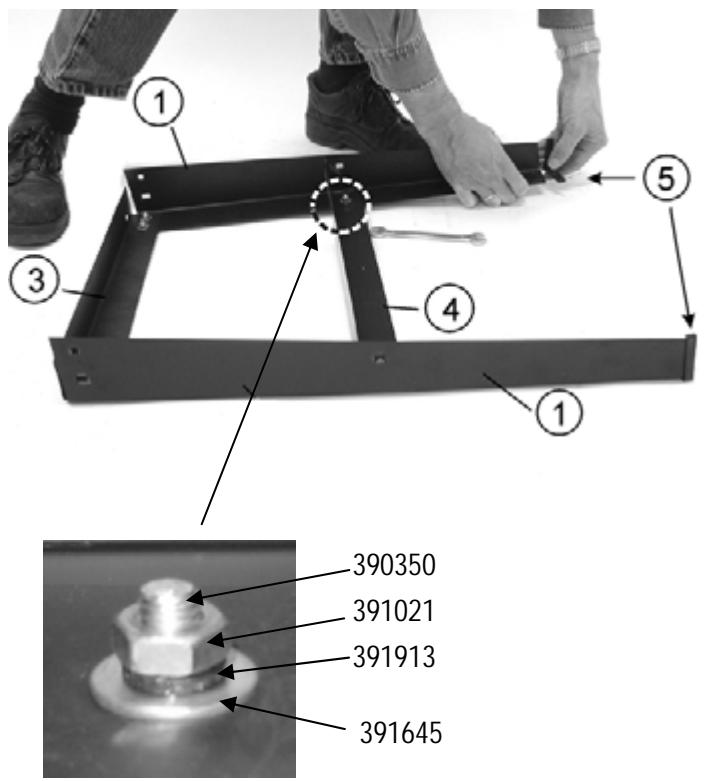 1
5
3
4
1
390350
391021
391913
391645