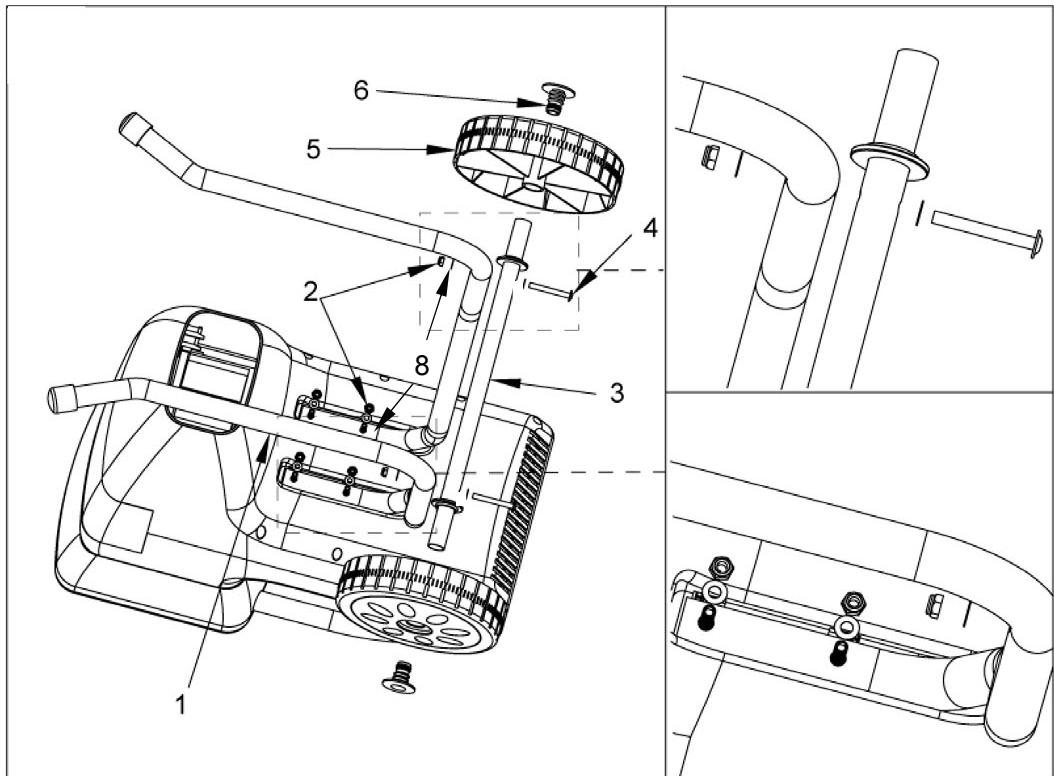 6
5
4
2
8
3
1