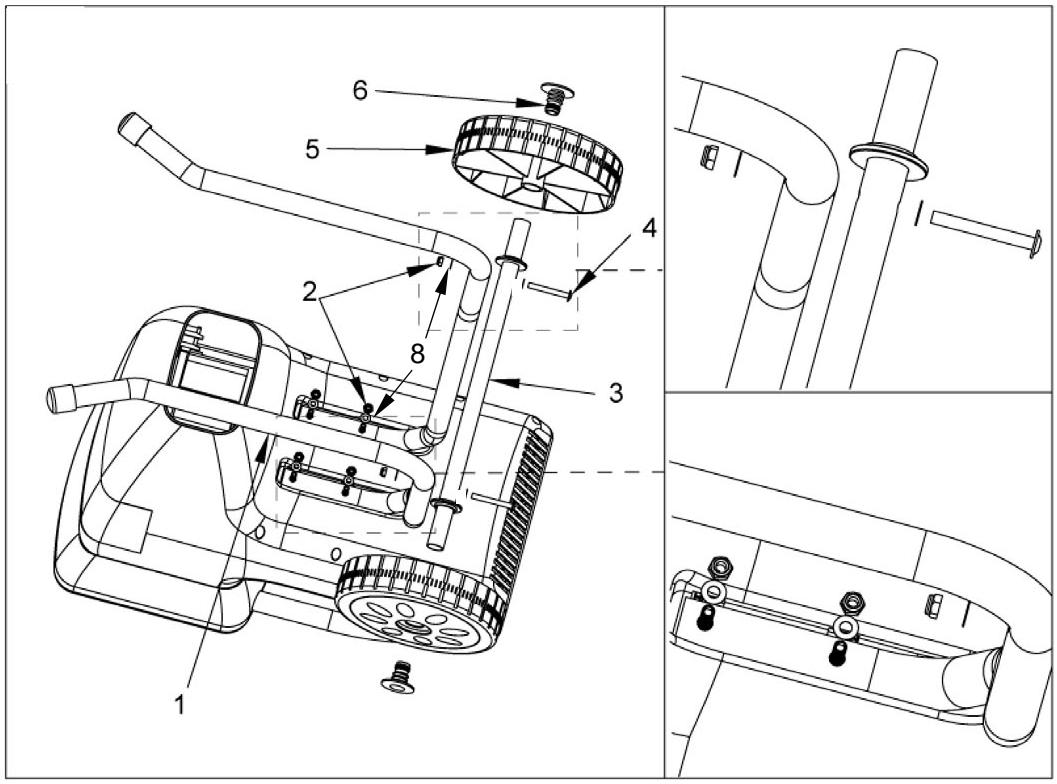 6
5
4
2
8
3
1