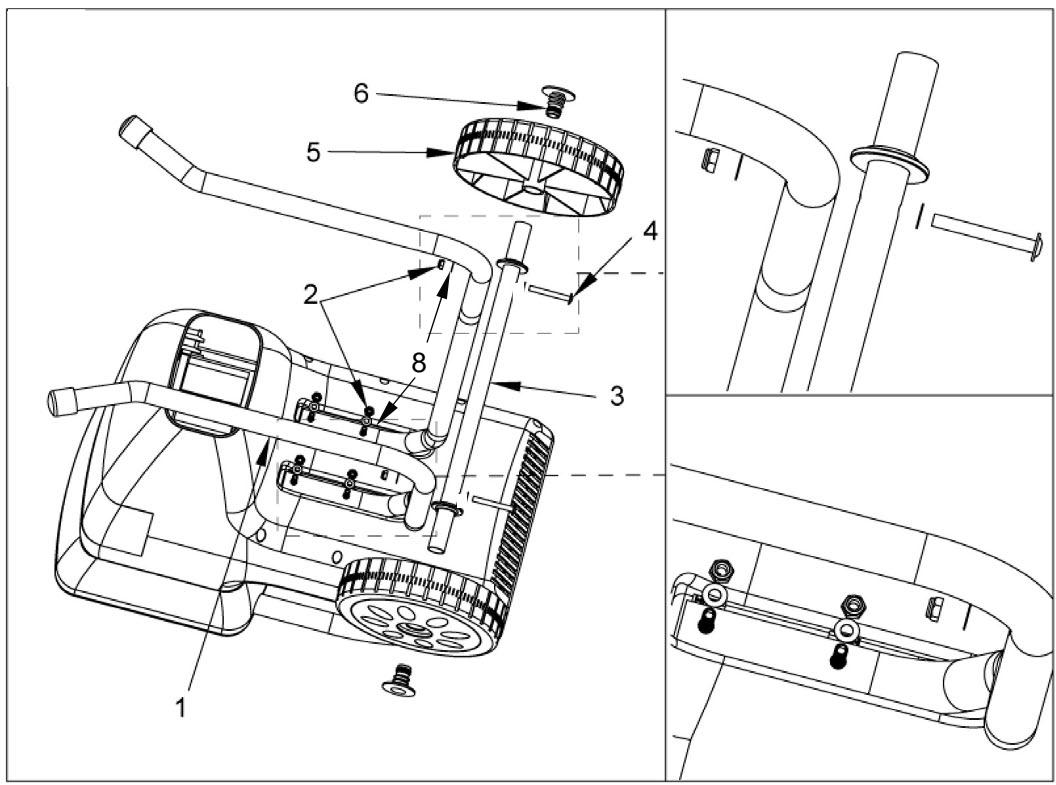 6
5
4
2
8
3
1