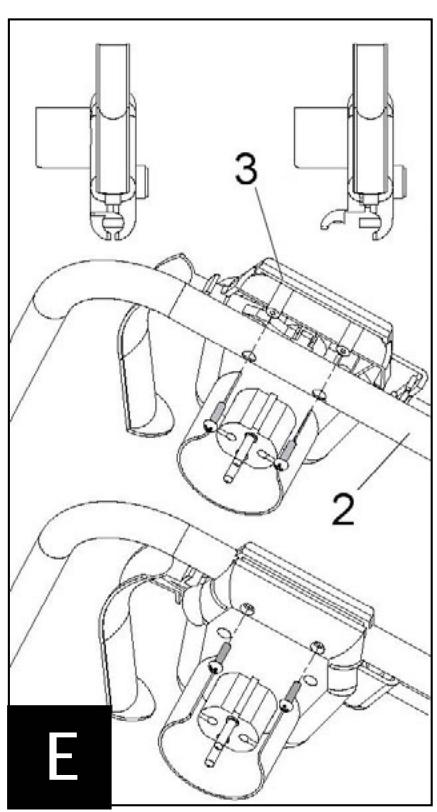 3
2
E