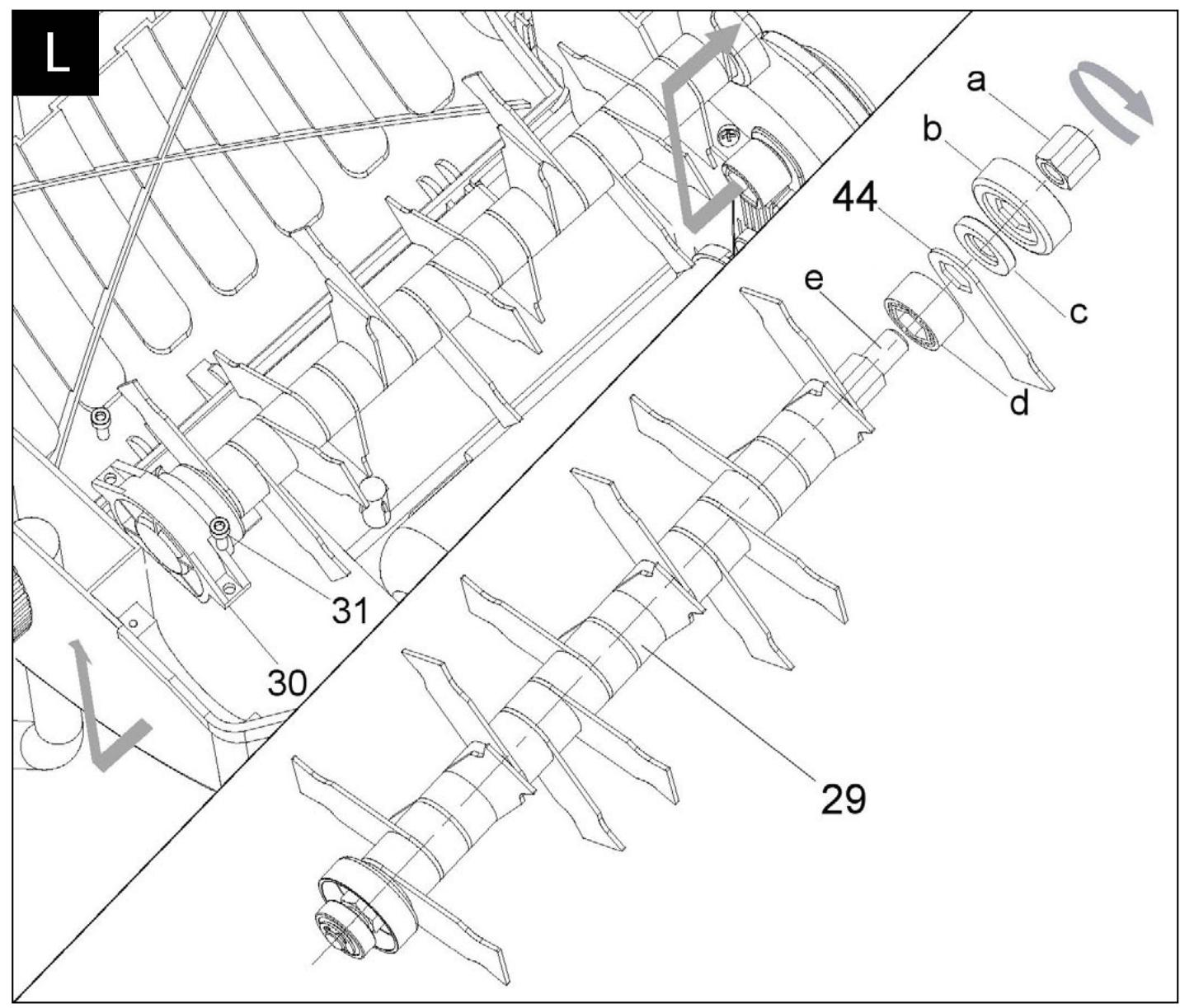 L

a

b

44

c

e

d

31

30

29