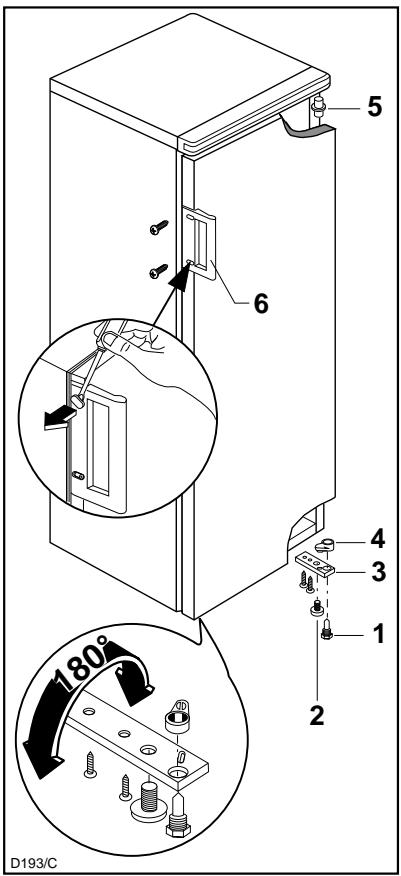 5

6

4

3

1

2

180°

D193/C