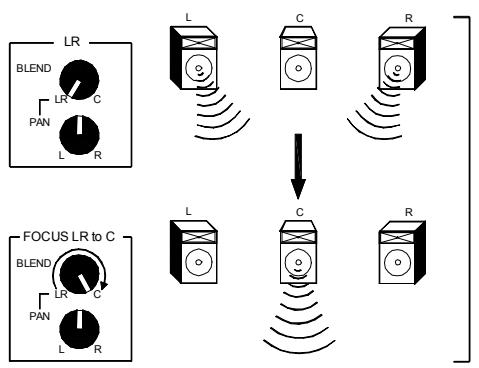 LR

BLEND

LR C

PAN

L R

L C R

FOCUS LR to C

BLEND

LR C

PAN

L R

L C R