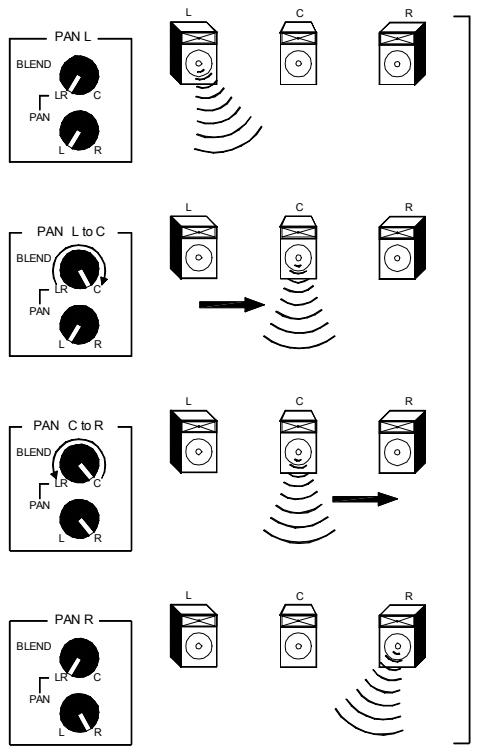 PAN L

BLEND

LR C

PAN

L R

L C R

PAN L to C

BLEND

LR C

PAN

L R

L C R

PAN C to R

BLEND

LR C

PAN

L R

L C R

PAN R

BLEND

LR C

PAN

L R

L C R