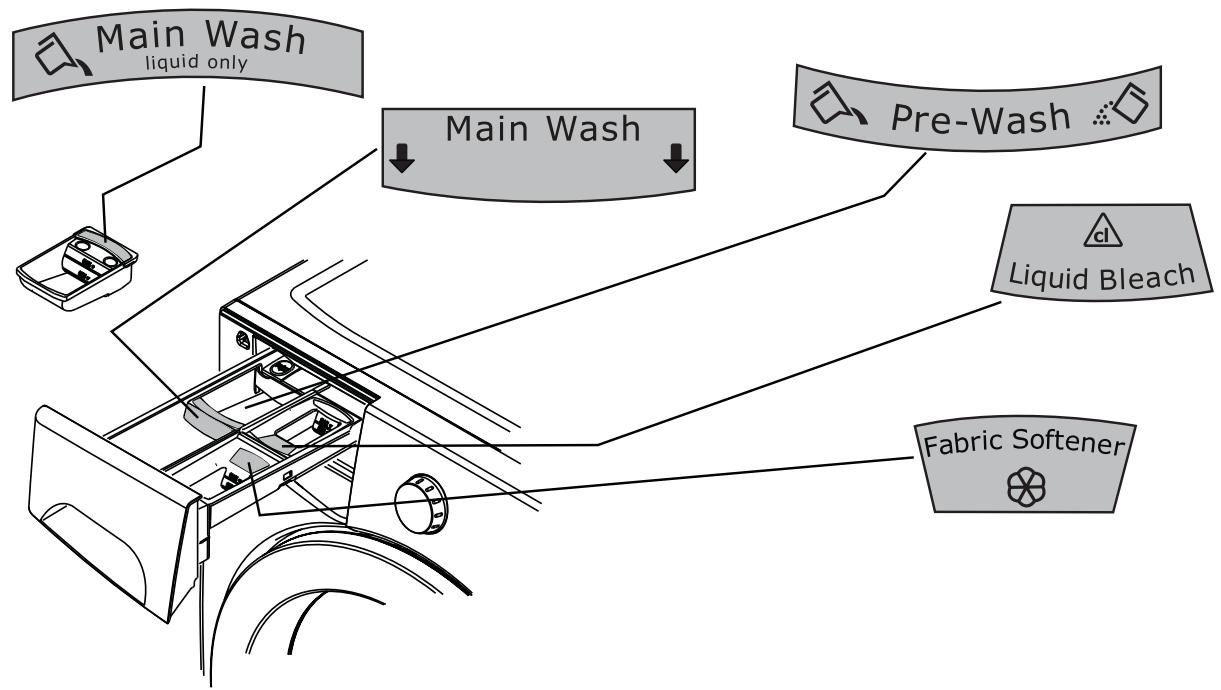 Main Wash
liquid only

Main Wash

Pre-Wash

cl
Liquid Bleach

Fabric Softener