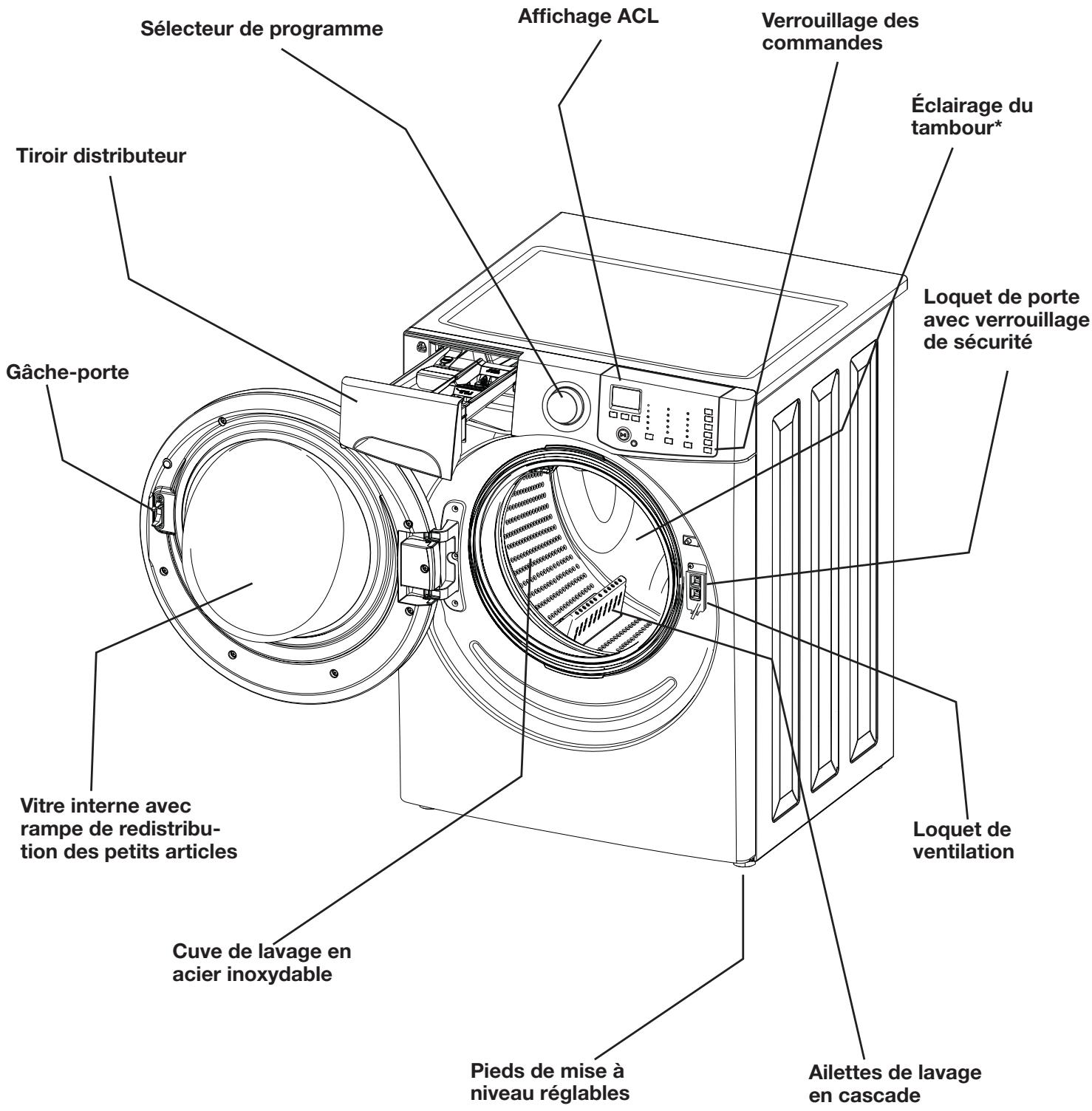 Sélecteur de programme

Affichage ACL

Verrouillage des commandes

Éclairage du tambour*

Tiroir distributeur

Loquet de porte avec verrouillage de sécurité

Gâche-porte

Vitre interne avec rampe de redistribution des petits articles

Loquet de ventilation

Cuve de lavage en acier inoxydable

Pieds de mise à niveau réglables

Ailettes de lavage en cascade