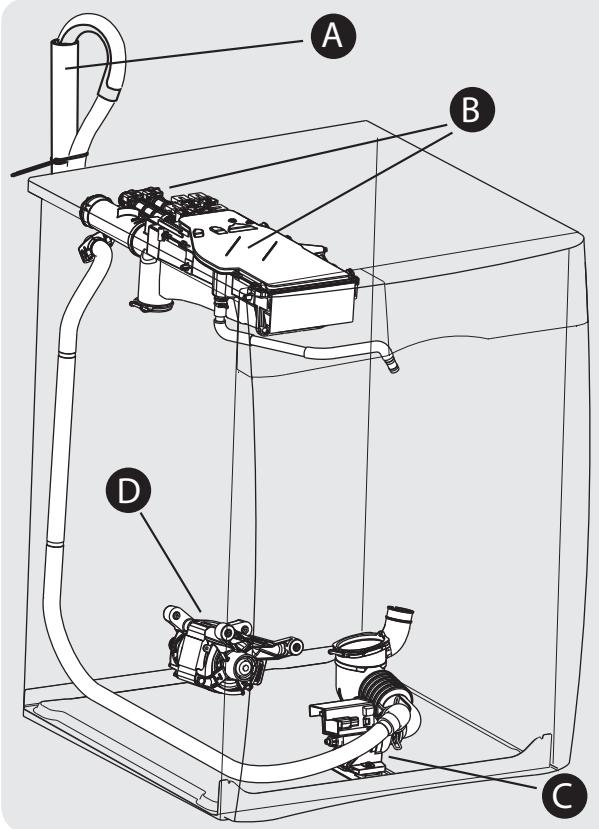 A
B
D
C