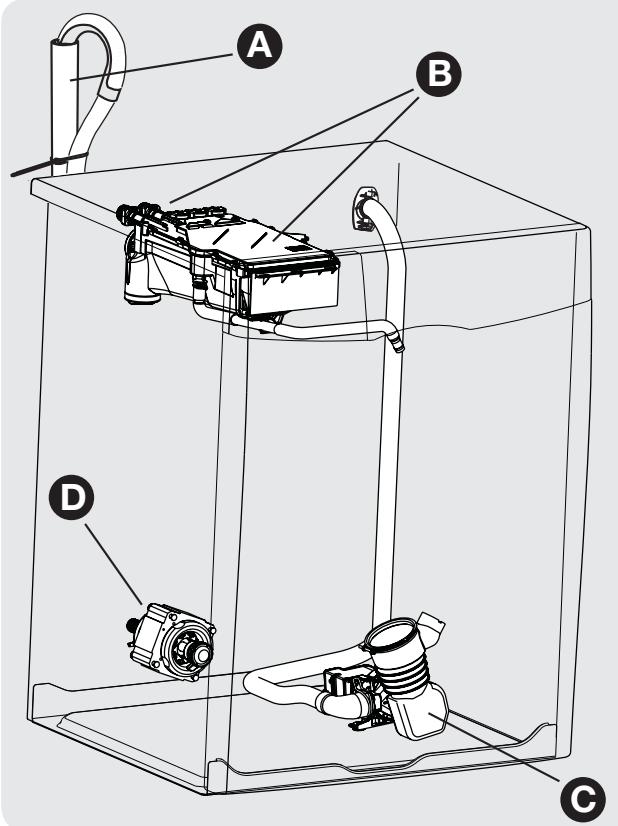 A
B
D
C