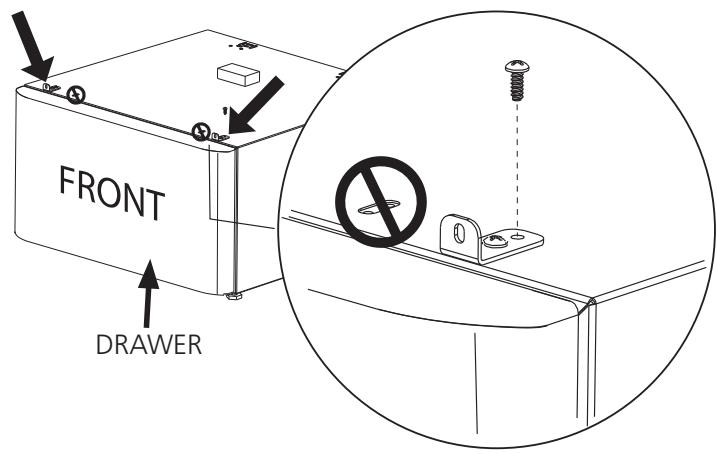 FRONT

DRAWER