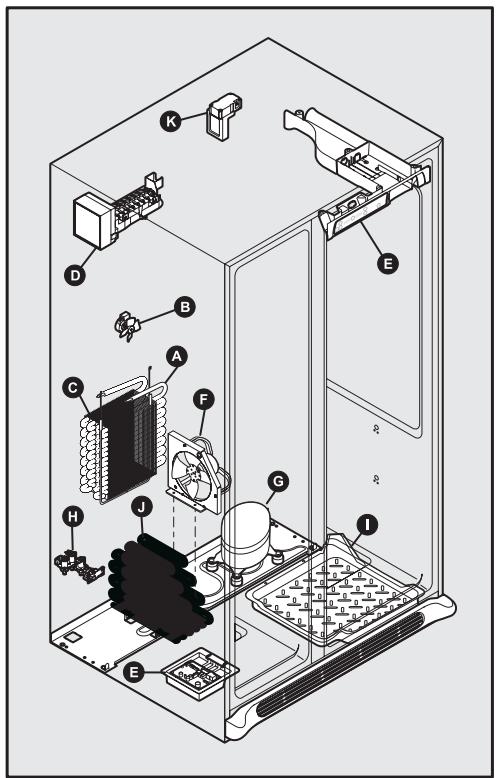 K
D
E
B
A
C
F
G
H
J
I
E