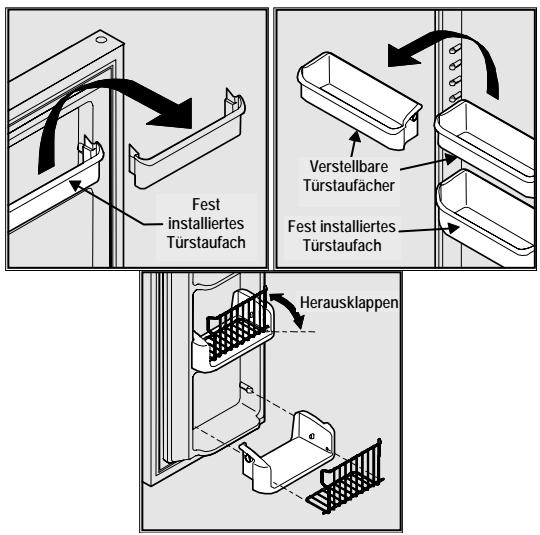 Fest installiertes Türstaufach

Verstellbare Türstaufächer

Fest installiertes Türstaufach

Herausklappen