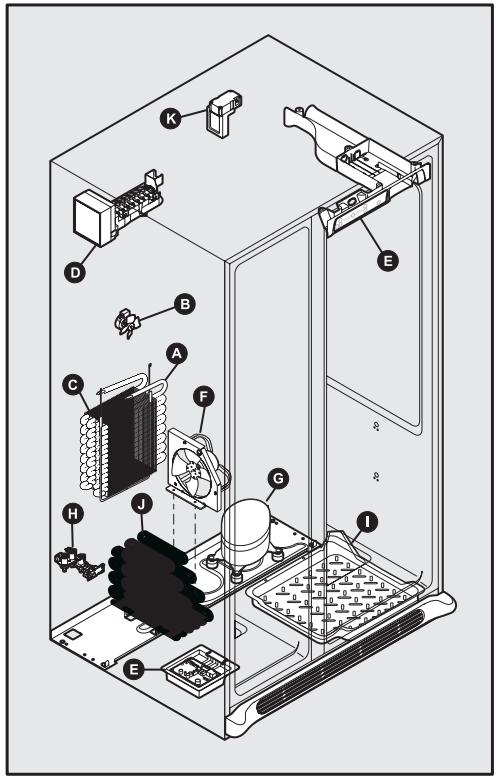 K
D
E
B
A
C
F
G
H
J
I
E