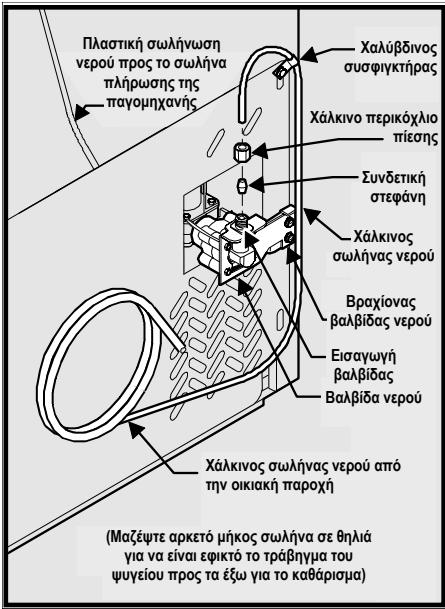 Πλαστική σωλήνωση νερού προς το σωλήνα πλήρωσης της παγομηχανής

Χαλύβδινος συσφιγκτήρας

Χάλκινο περικόχλιο πίεσης

Συνδετική στεφάνη

Χάλκινος σωλήνας νερού

Βραχίονας βαλβίδας νερού

Εισαγωγή βαλβίδας

Βαλβίδα νερού

Χάλκινος σωλήνας νερού από την οικιακή παροχή

(Μαζέψτε αρκετό μήκος σωλήνα σε θηλιά για να είναι εφικτό το τράβηγμα του ψυγείου προς τα έξω για το καθάρισμα)