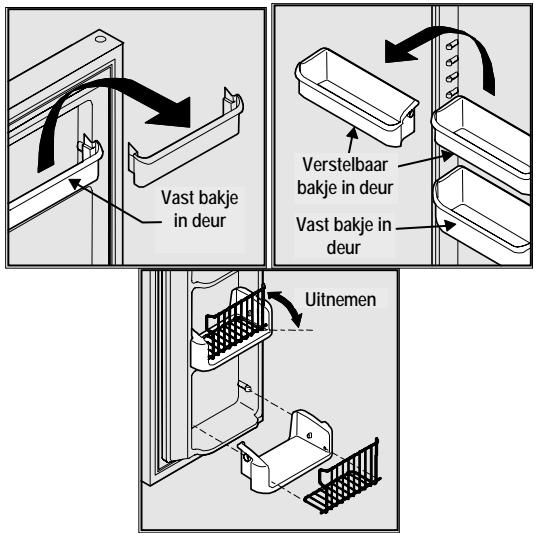 Vast bakje in deur

Verstelbaar bakje in deur

Vast bakje in deur

Uitnemen