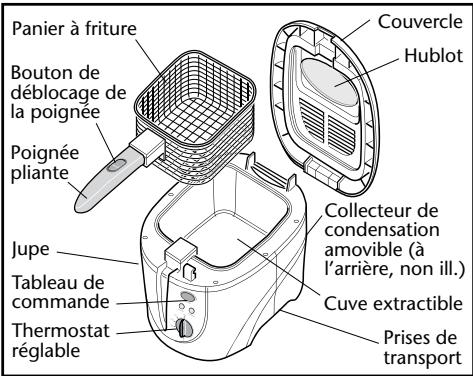 Panier à friture

Bouton de déblocage de la poignée

Poignée pliante

Jupe

Tableau de commande

Thermostat réglable

Couvercle

Hublot

Collecteur de condensation amovible (à l'arrière, non ill.)

Cuve extractible

Prises de transport