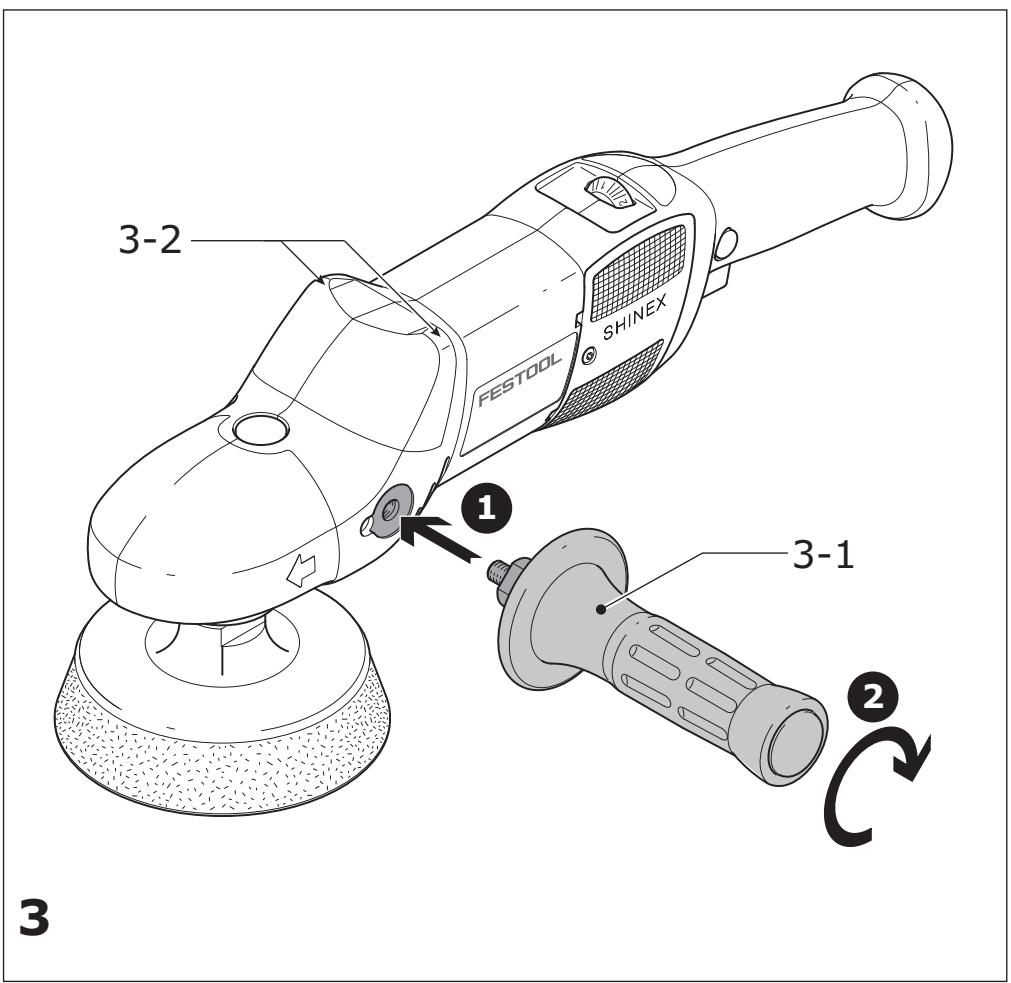 3-2
SHINEX
FESTOOL
1
3-1
2
3