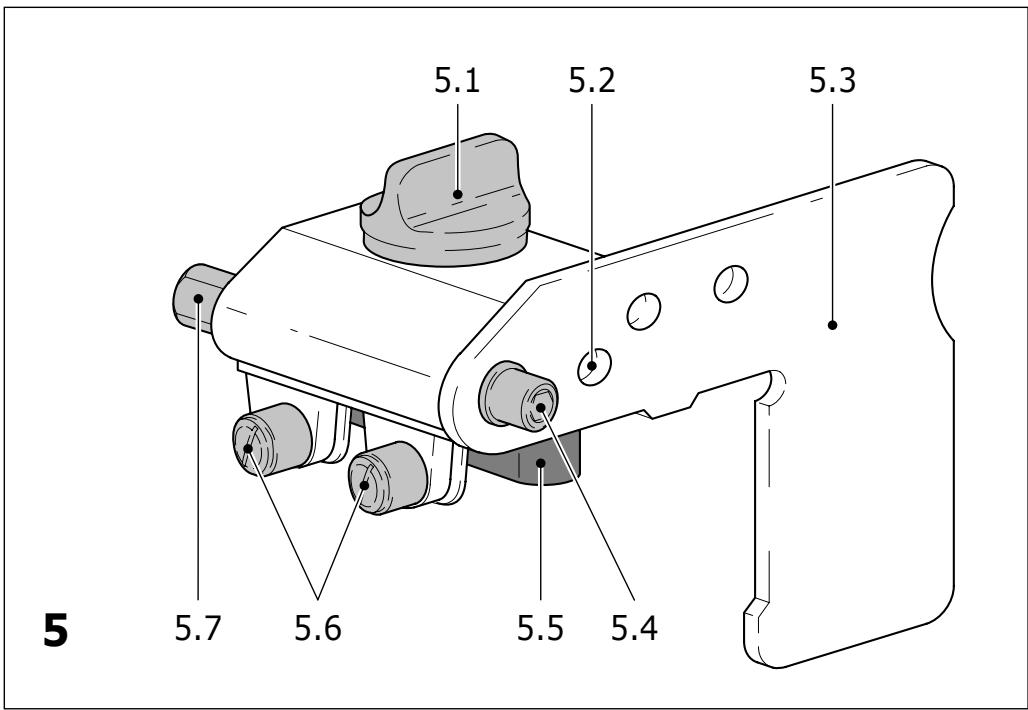 5.1
5.2
5.3
5
5.7
5.6
5.5
5.4