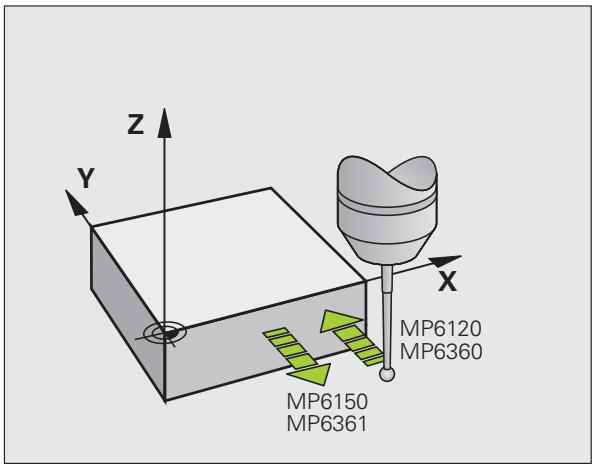 Z

Y

X

MP6120
MP6360

MP6150
MP6361