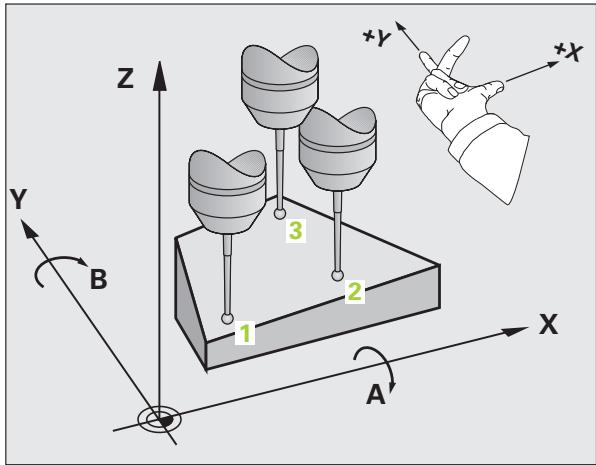 +Y
+X
Z
Y
B
3
2
1
X
A