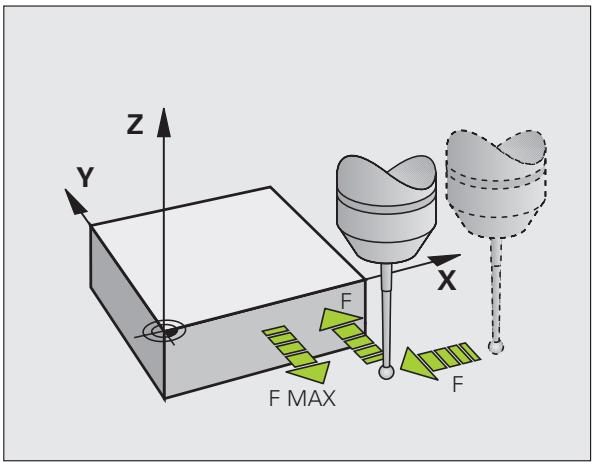 Z
Y
X
F
F MAX
F