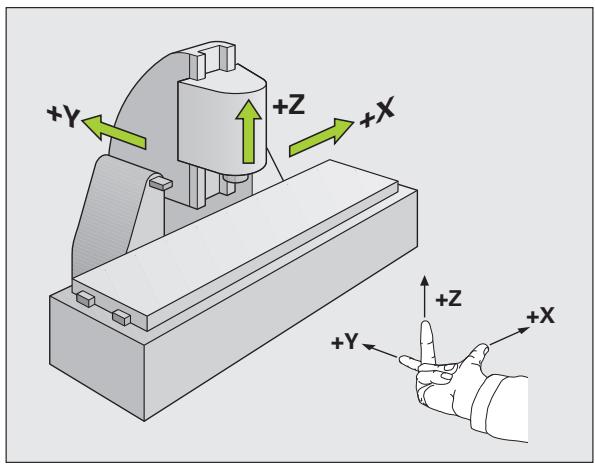 +Y
+Z
+X
+Z
+X
+Y