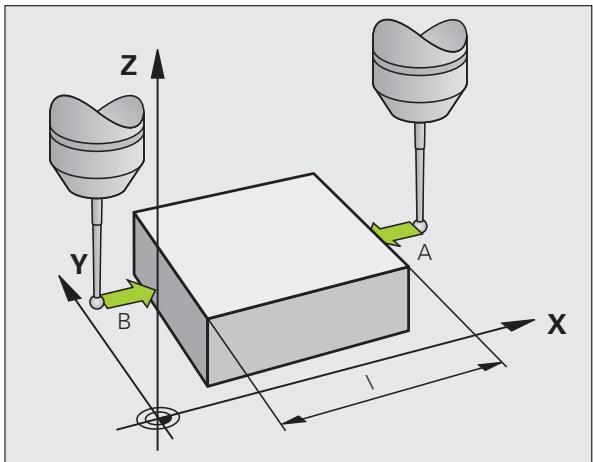 Z
Y
A
B
X
l