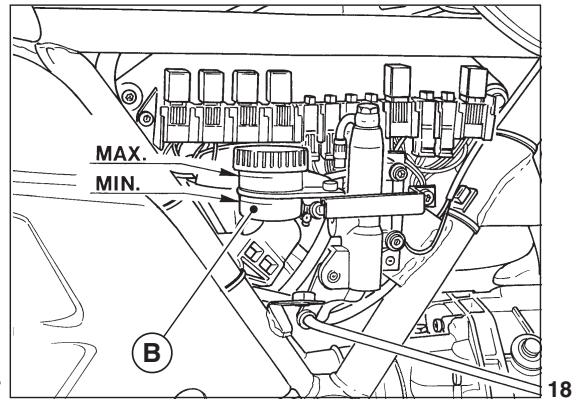 MAX.
MIN.
B
18