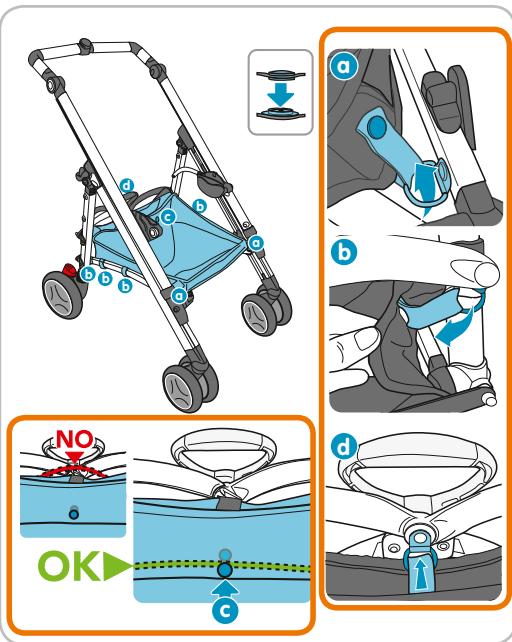 d
c
b
a
b
b
b
a
a
b
d
NO
OK
c