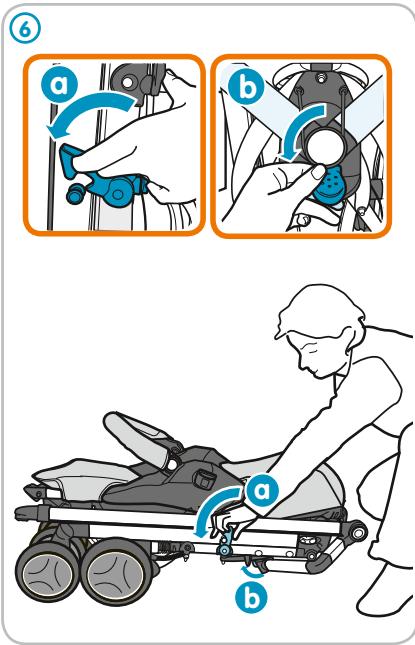 6

a

b

a

b