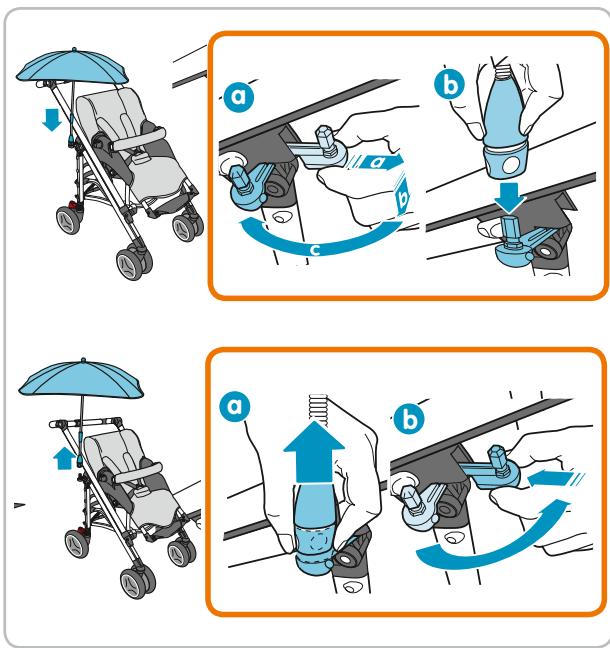 a

a

b

c

b

a

b