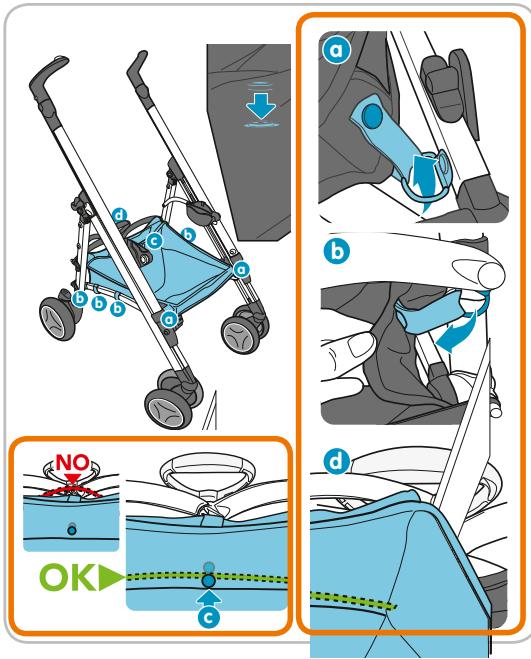 d
c
b
a
b
b
b
a
a
b
d
NO
OK
c