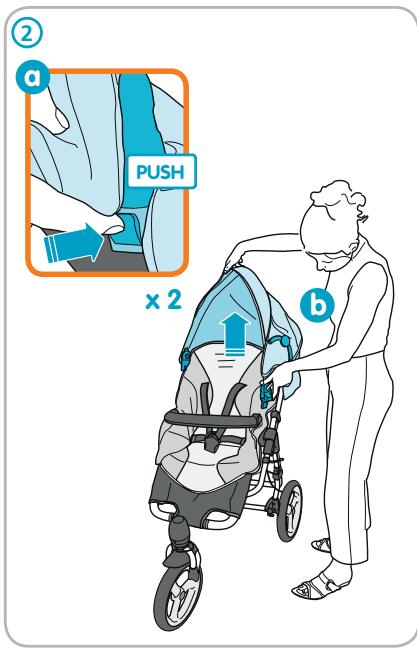 2

a

PUSH

x 2

b