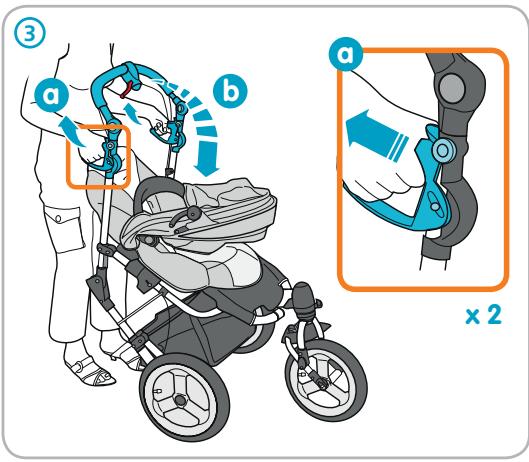 3

a

b

a

x 2