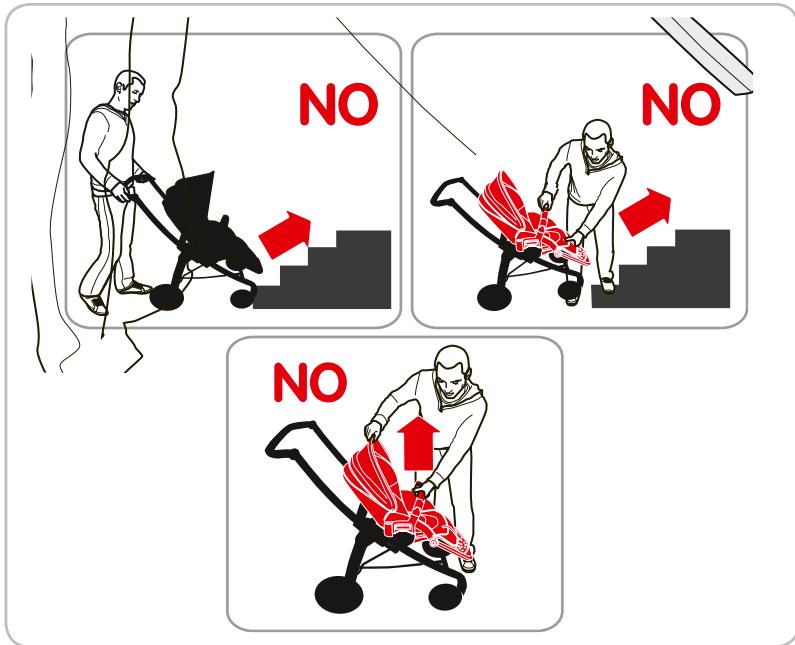 NO

NO

NO