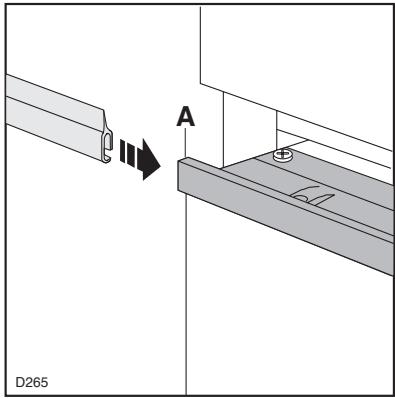 A

D265