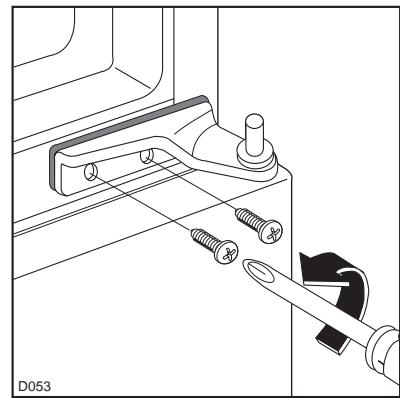 D053