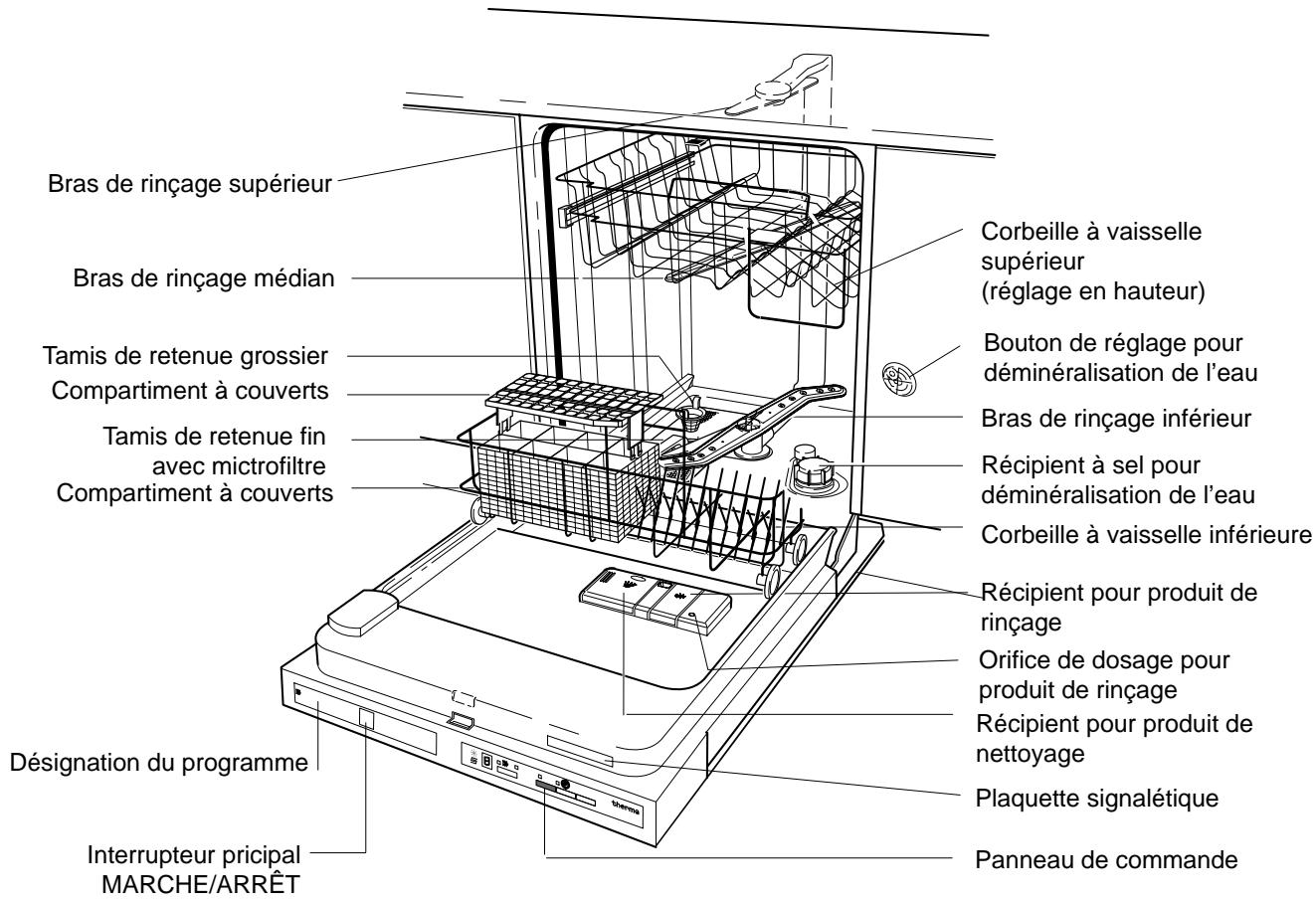 Bras de rinçage supérieur

Bras de rinçage médian

Tamis de retenue grossier

Compartiment à couverts

Tamis de retenue fin avec mictrofiltre

Compartiment à couverts

Désignation du programme

Interrupteur pricipal MARCHE/ARRÊT

Corbeille à vaisselle supérieur (réglage en hauteur)

Bouton de réglage pour déminéralisation de l'eau

Bras de rinçage inférieur

Récipient à sel pour déminéralisation de l'eau

Corbeille à vaisselle inférieure

Récipient pour produit de rinçage

Orifice de dosage pour produit de rinçage

Récipient pour produit de nettoyage

Plaquette signalétique

Panneau de commande

therma