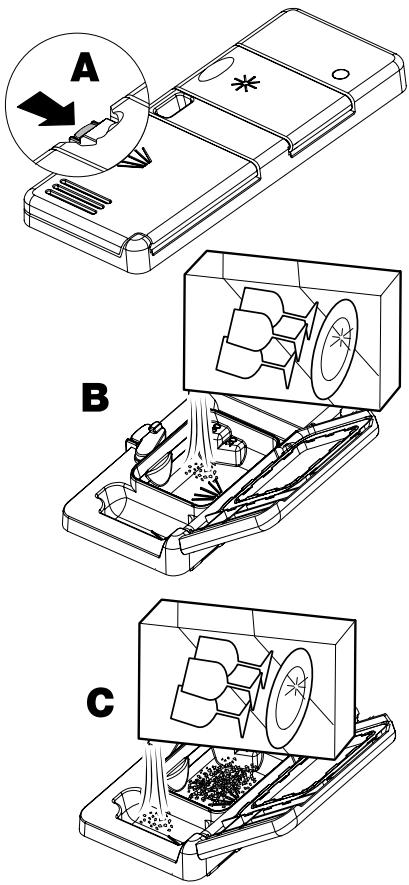 A

B

C