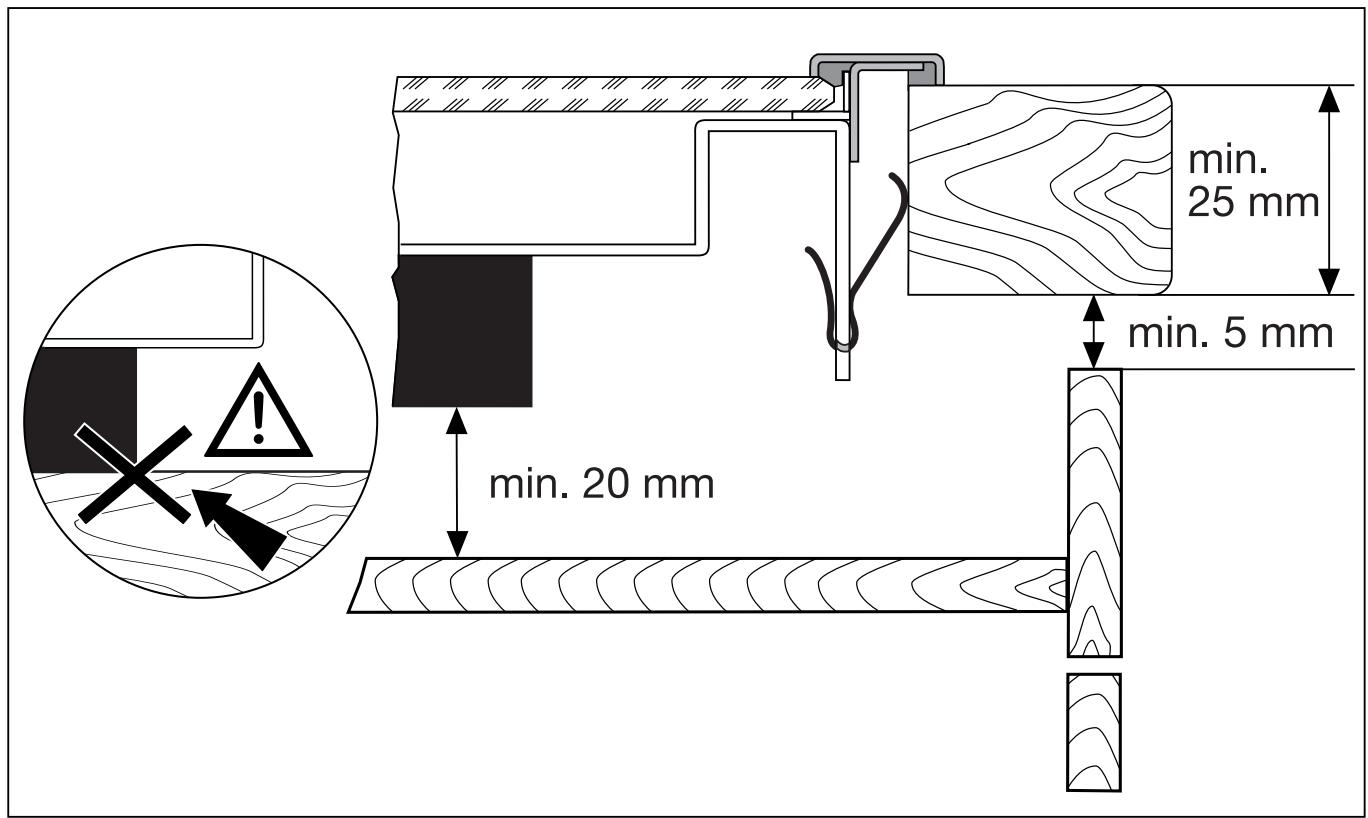 min.
25 mm

min. 5 mm

min. 20 mm