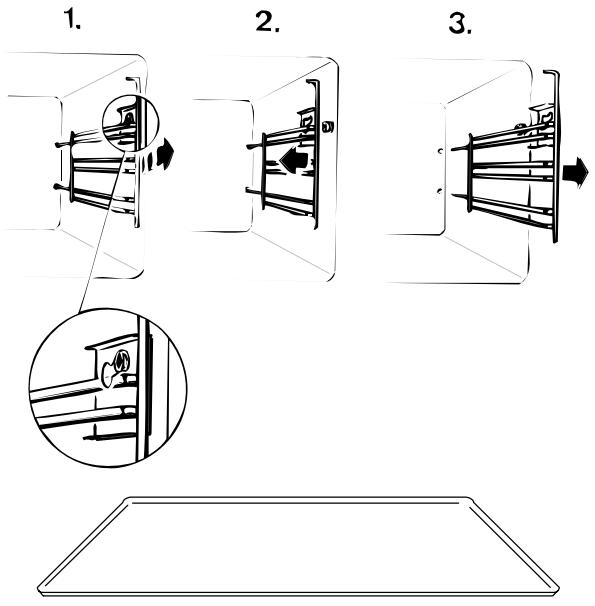 1.

2.

3.