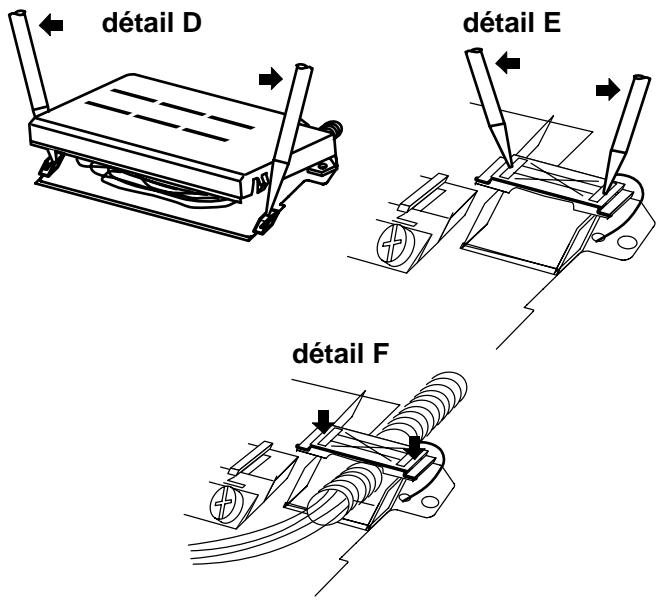 détail D

détail E

détail F