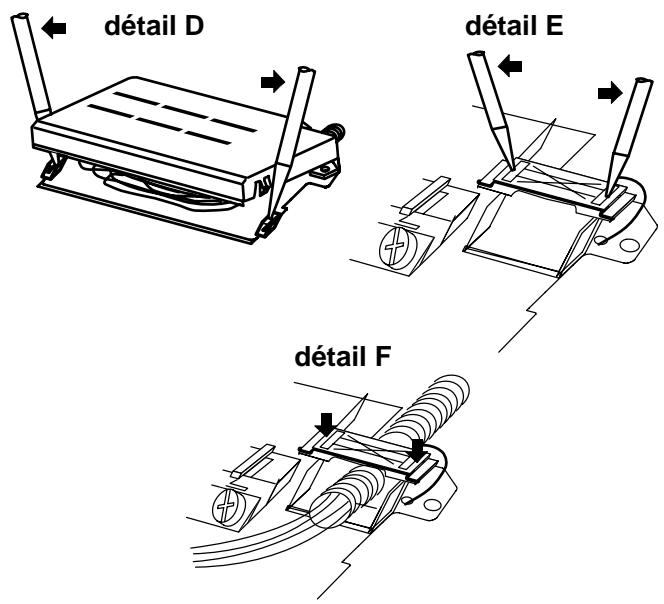 détail D

détail E

détail F