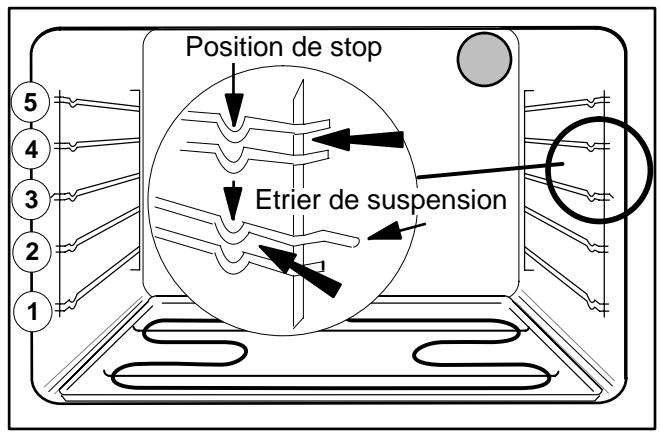 Position de stop
5
4
3
2
1
Etrier de suspension